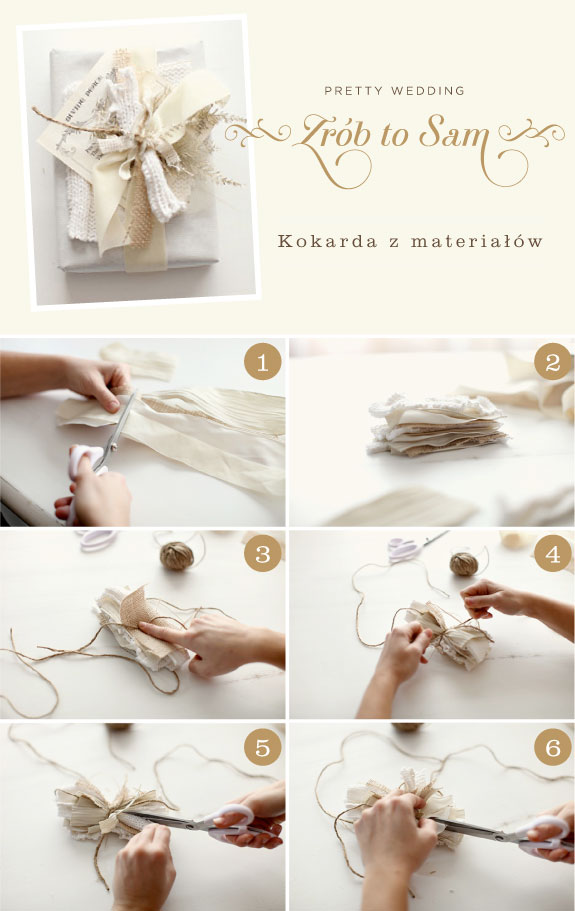 PRETTY WEDDING

Zrób to Sam

Kokarda z materiałów

1

2

3

4

5

6