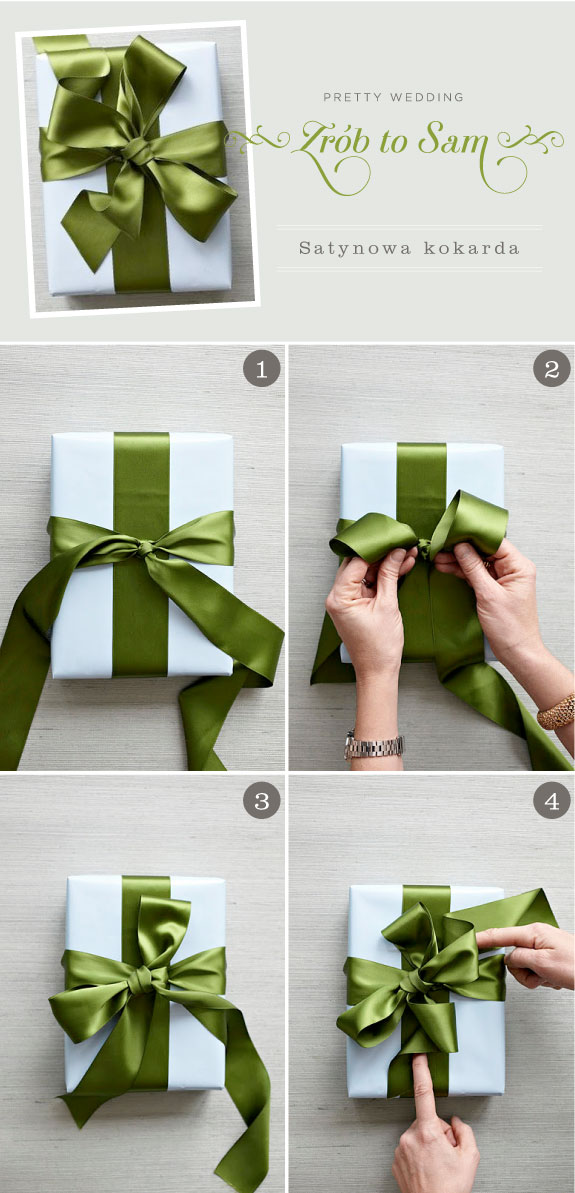 PRETTY WEDDING

Zrób to Sam

Satynowa kokarda

1

2

3

4